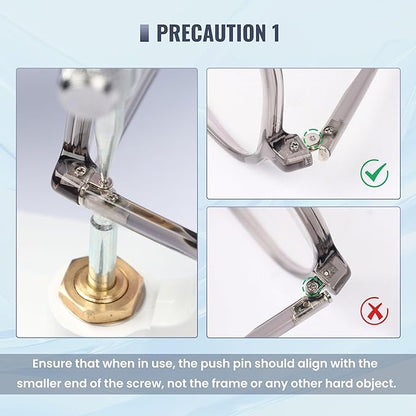 PRECAUTION 1

Ensure that when in use, the push pin should align with the smaller end of the screw, not the frame or any other hard object.