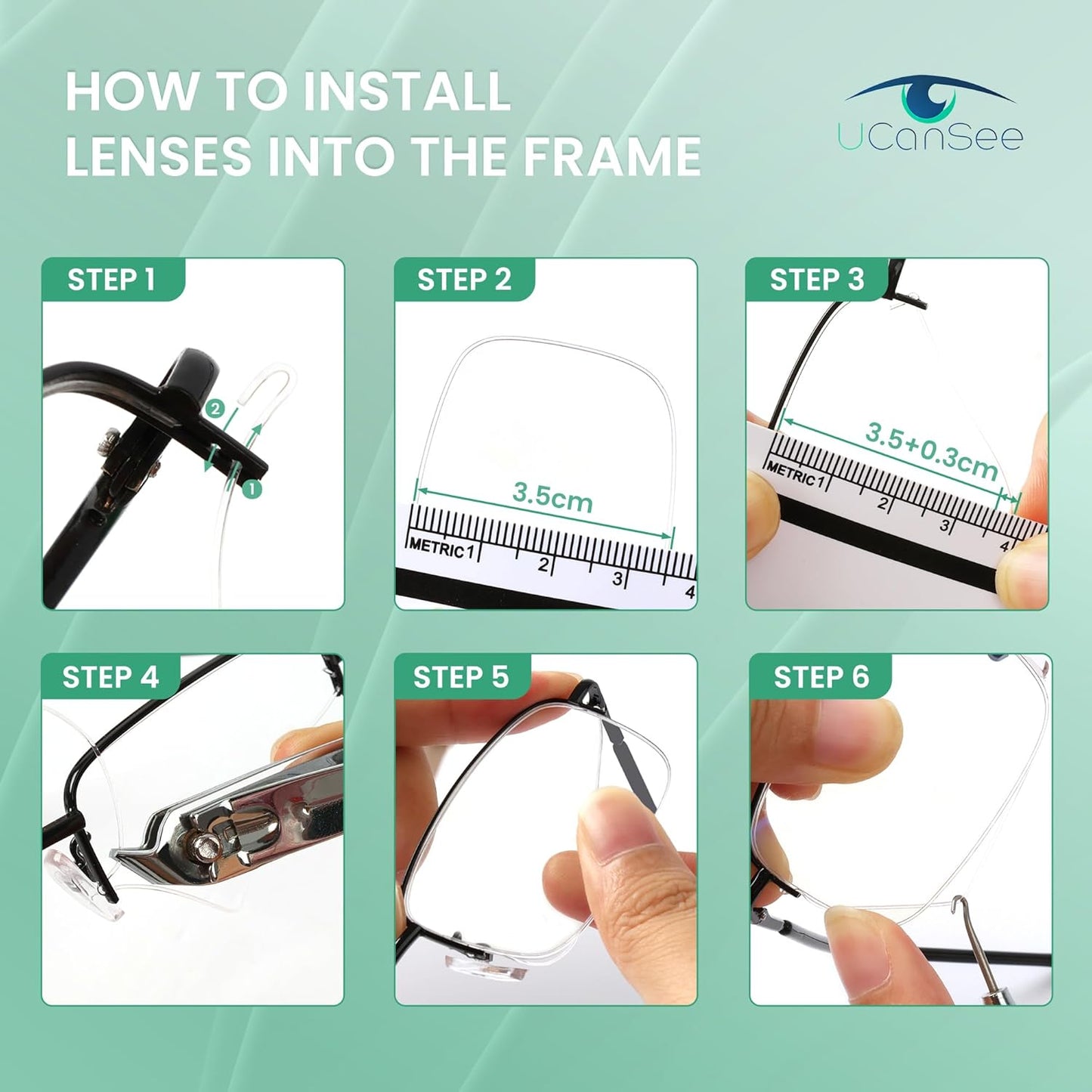 HOW TO INSTALL LENSES INTO THE FRAME

UCanSee

STEP 1

2

1

STEP 2

3.5cm

METRIC 1 2 3 4

STEP 3

3.5+0.3cm

METRIC 1 2 3 4

STEP 4

STEP 5

STEP 6