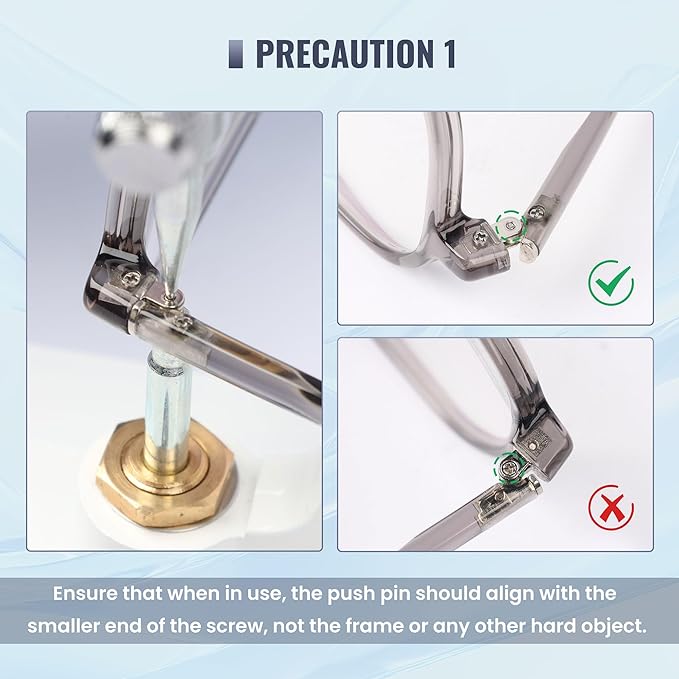 PRECAUTION 1

Ensure that when in use, the push pin should align with the smaller end of the screw, not the frame or any other hard object.