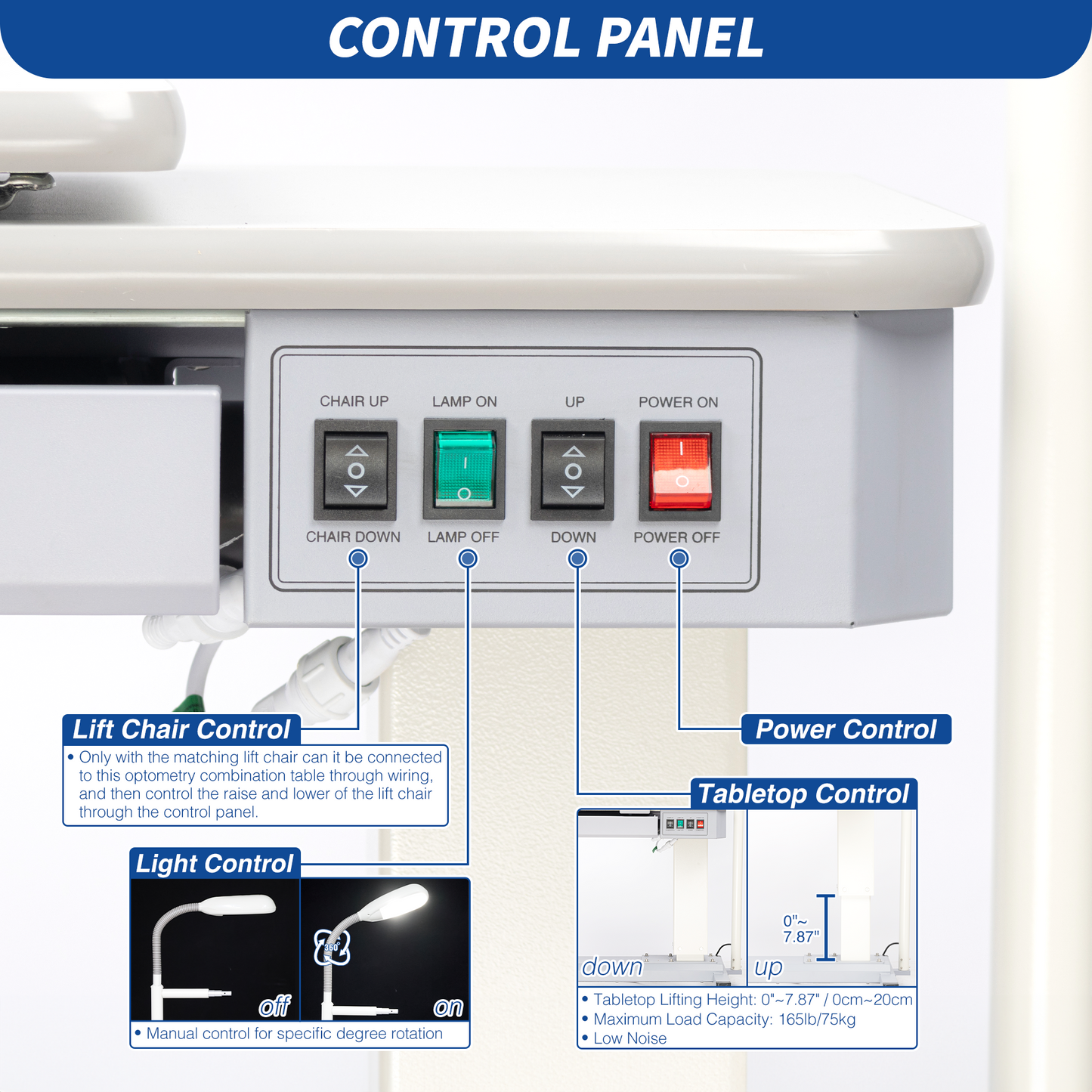 CONTROL PANEL

CHAIR UP

LAMP ON

UP

POWER ON

CHAIR DOWN

LAMP OFF

DOWN

POWER OFF

Lift Chair Control

• Only with the matching lift chair can it be connected to this optometry combination table through wiring, and then control the raise and lower of the lift chair through the control panel.

Power Control

Tabletop Control

0"~ 7.87"

down

up

• Tabletop Lifting Height: 0"~7.87" / 0cm~20cm
• Maximum Load Capacity: 165lb/75kg
• Low Noise

Light Control

360°

off

on

• Manual control for specific degree rotation